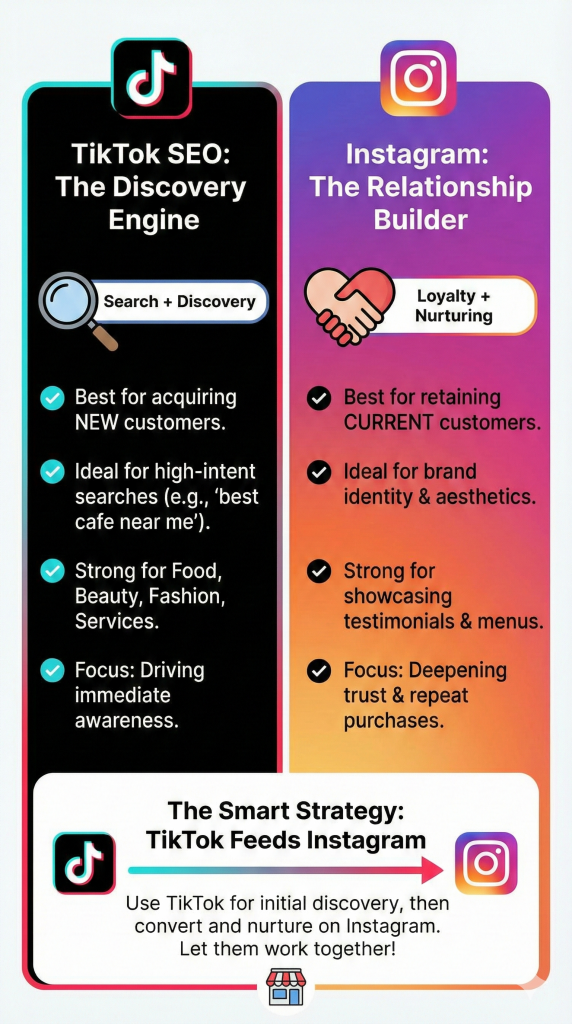 TikTok SEO: The Discovery Engine

Search + Discovery

Best for acquiring NEW customers.

Ideal for high-intent searches (e.g., 'best cafe near me').

Strong for Food, Beauty, Fashion, Services.

Focus: Driving immediate awareness.

Instagram: The Relationship Builder

Loyalty + Nurturing

Best for retaining CURRENT customers.

Ideal for brand identity & aesthetics.

Strong for showcasing testimonials & menus.

Focus: Deepening trust & repeat purchases.

The Smart Strategy: TikTok Feeds Instagram

Use TikTok for initial discovery, then convert and nurture on Instagram. Let them work together!