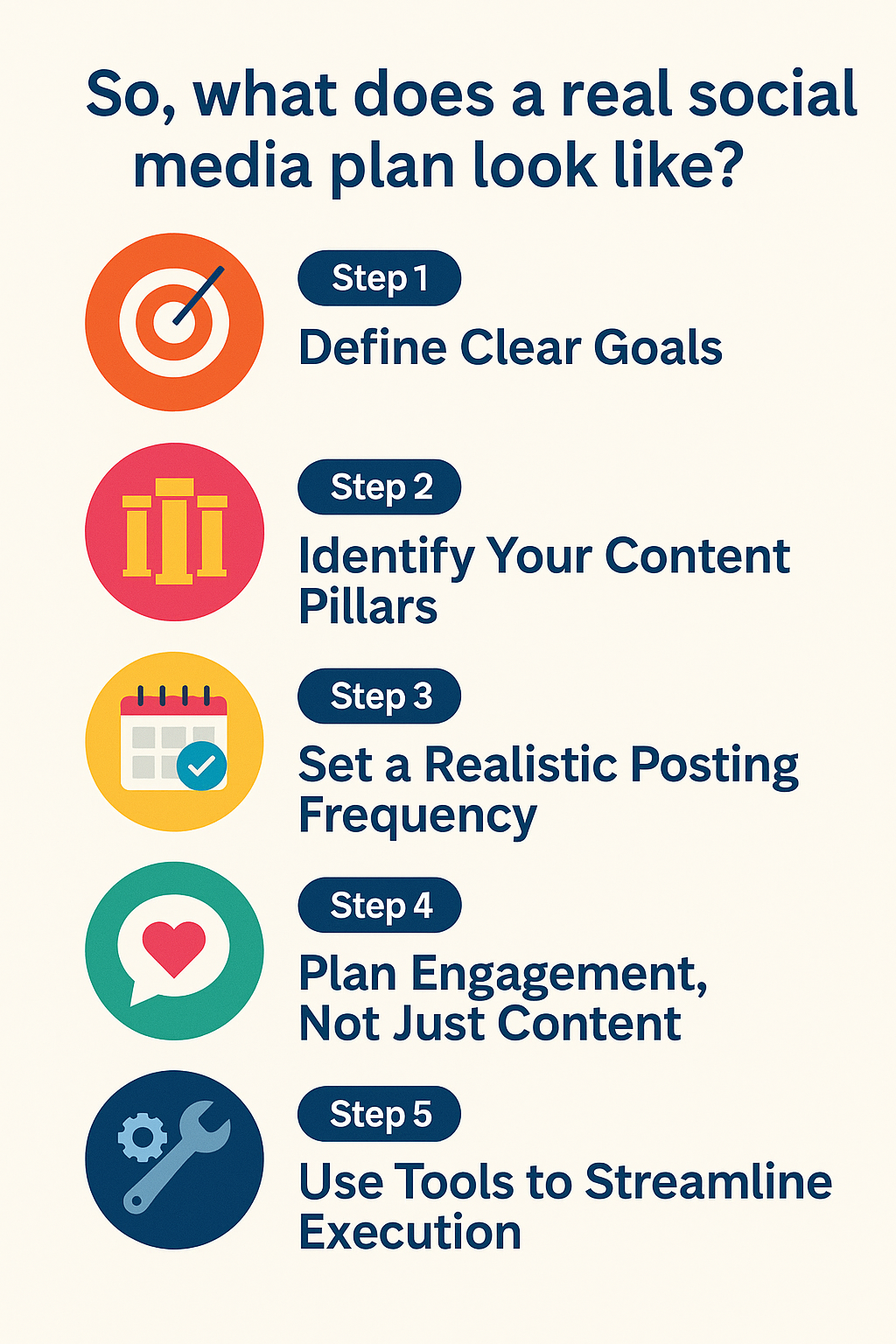 So, what does a real social media plan look like?

Step 1
Define Clear Goals

Step 2
Identify Your Content Pillars

Step 3
Set a Realistic Posting Frequency

Step 4
Plan Engagement, Not Just Content

Step 5
Use Tools to Streamline Execution